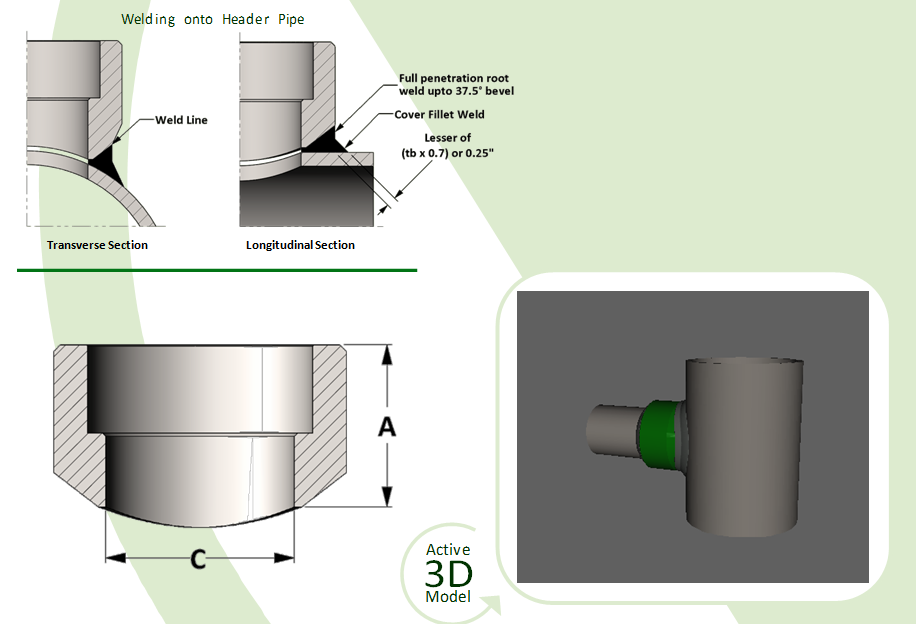 Welding onto Header Pipe

Weld Line

Full penetration root weld upto 37.5° bevel

Cover Fillet Weld

Lesser of (tb x 0.7) or 0.25"

Transverse Section

Longitudinal Section

A

C

Active 3D Model